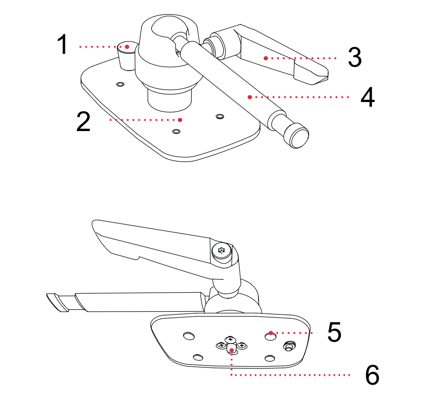 1
3
4
2
5
6