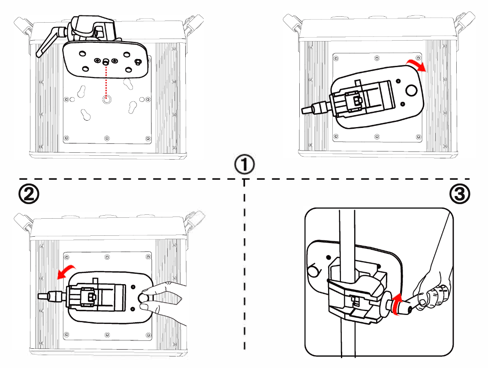 ①

②

③