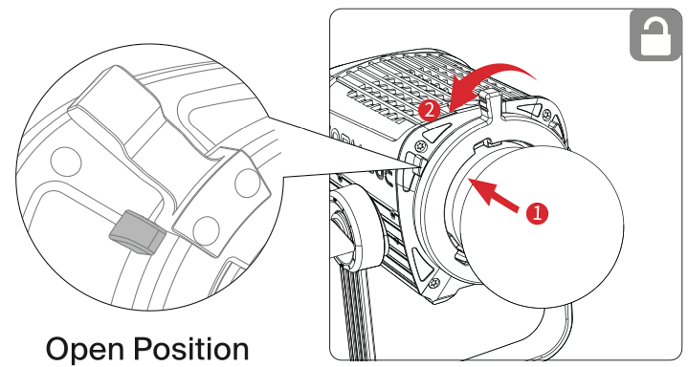 2

1

Open Position